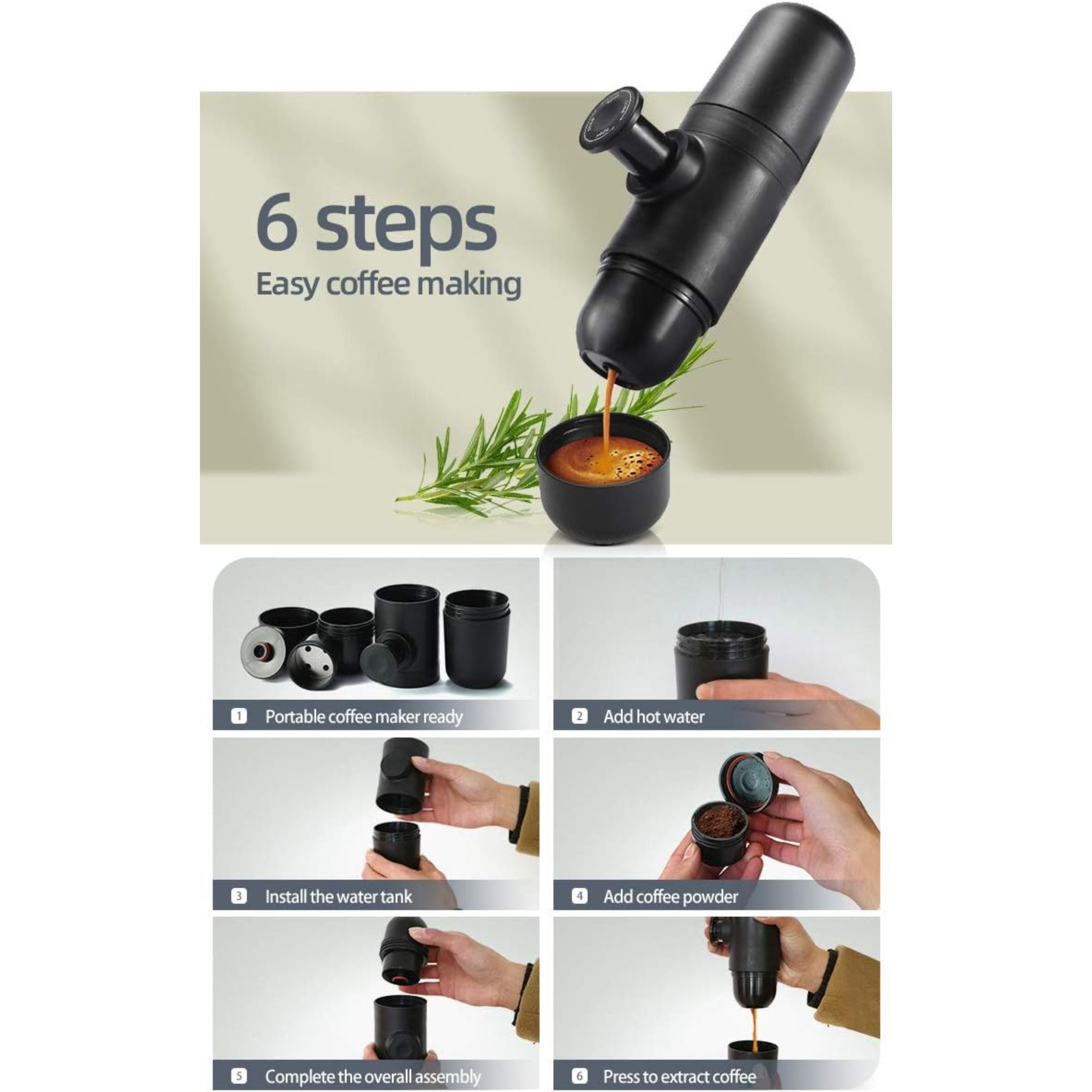 6 steps
Easy coffee making

1 Portable coffee maker ready

2 Add hot water

3 Install the water tank

4 Add coffee powder

5 Complete the overall assembly

6 Press to extract coffee