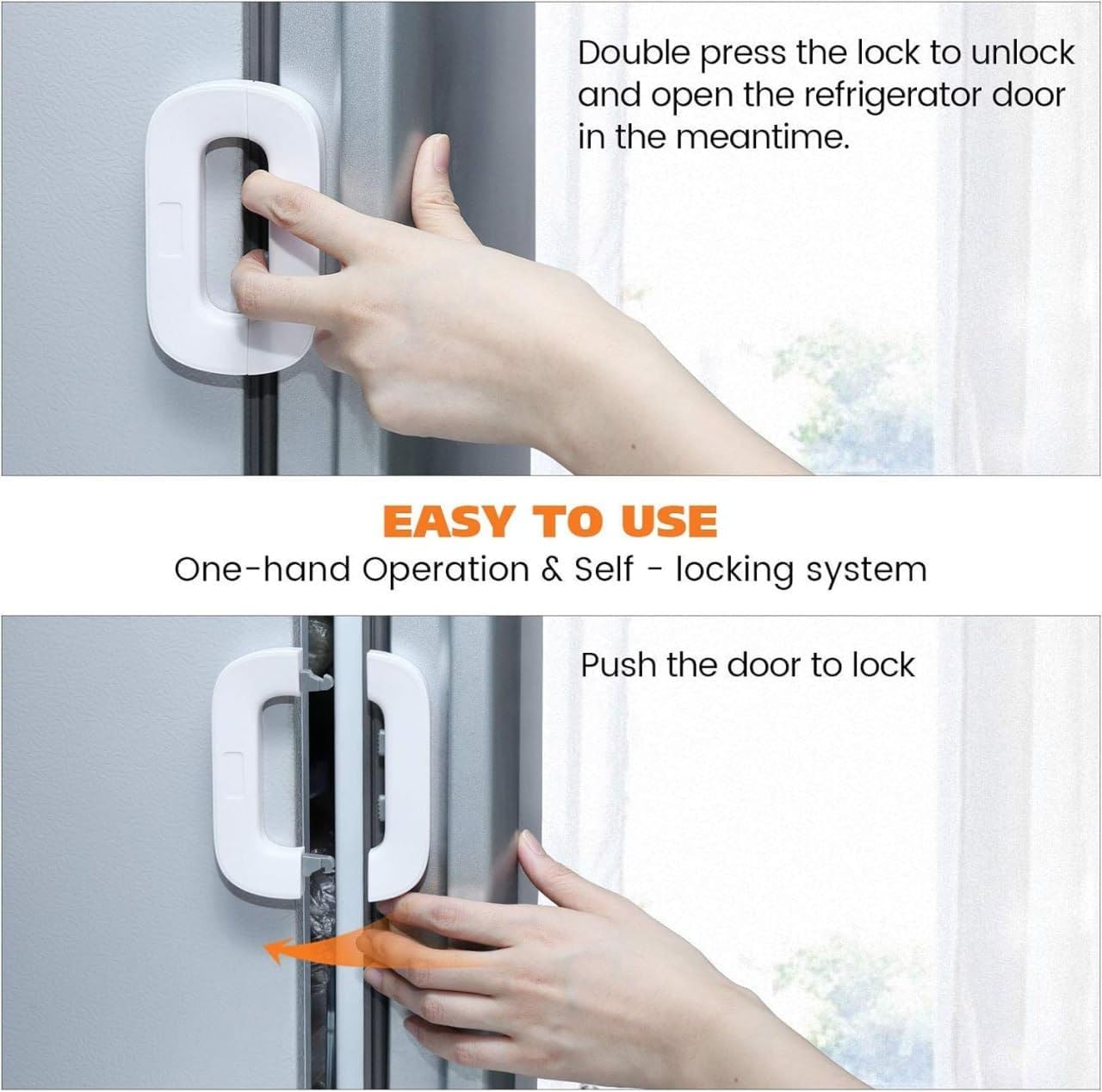 Double press the lock to unlock and open the refrigerator door in the meantime.

EASY TO USE

One-hand Operation & Self - locking system

Push the door to lock