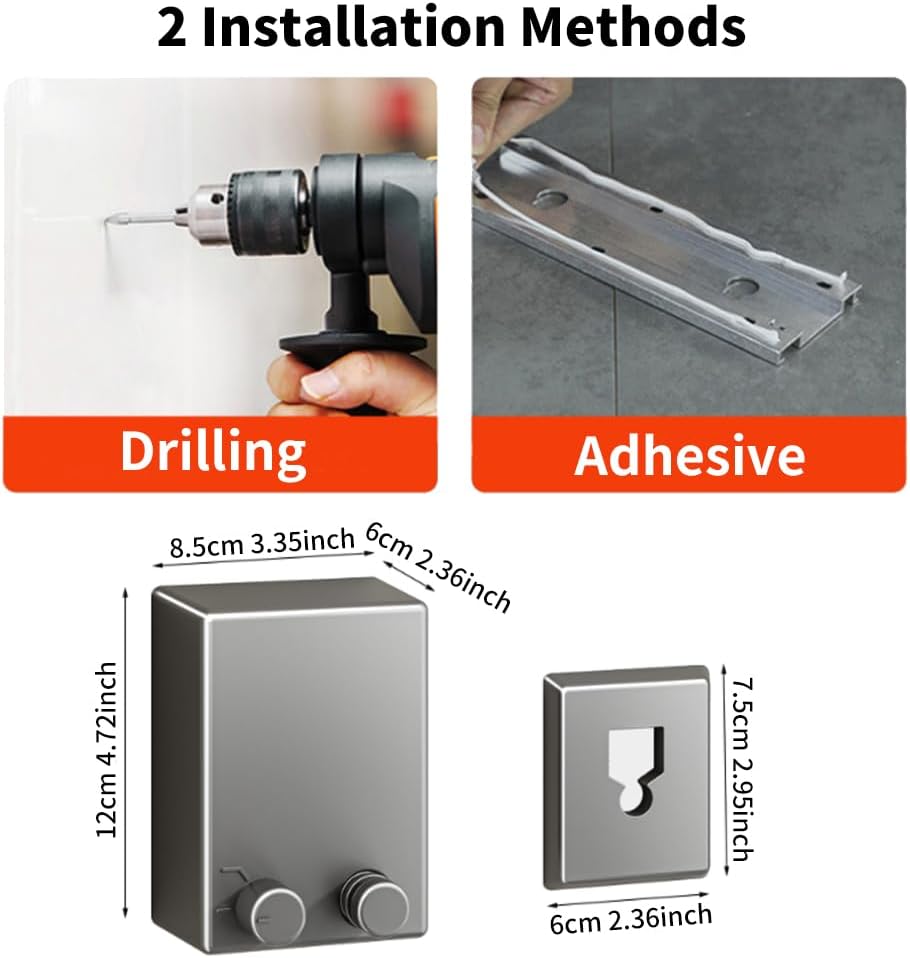 2 Installation Methods

Drilling

Adhesive

8.5cm 3.35inch

6cm 2.36inch

12cm 4.72inch

7.5cm 2.95inch

6cm 2.36inch