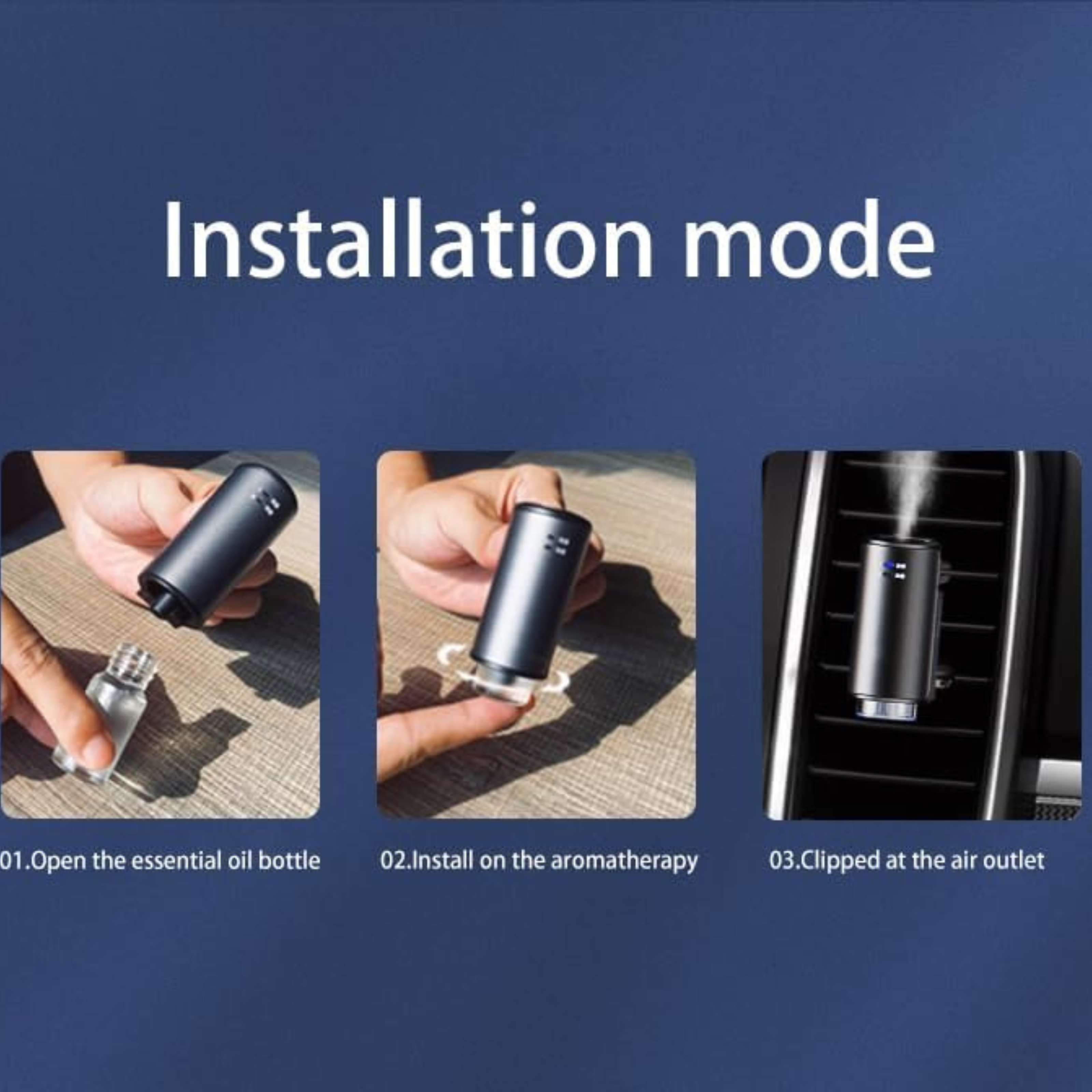 Installation mode

01.Open the essential oil bottle

02.Install on the aromatherapy

03.Clipped at the air outlet